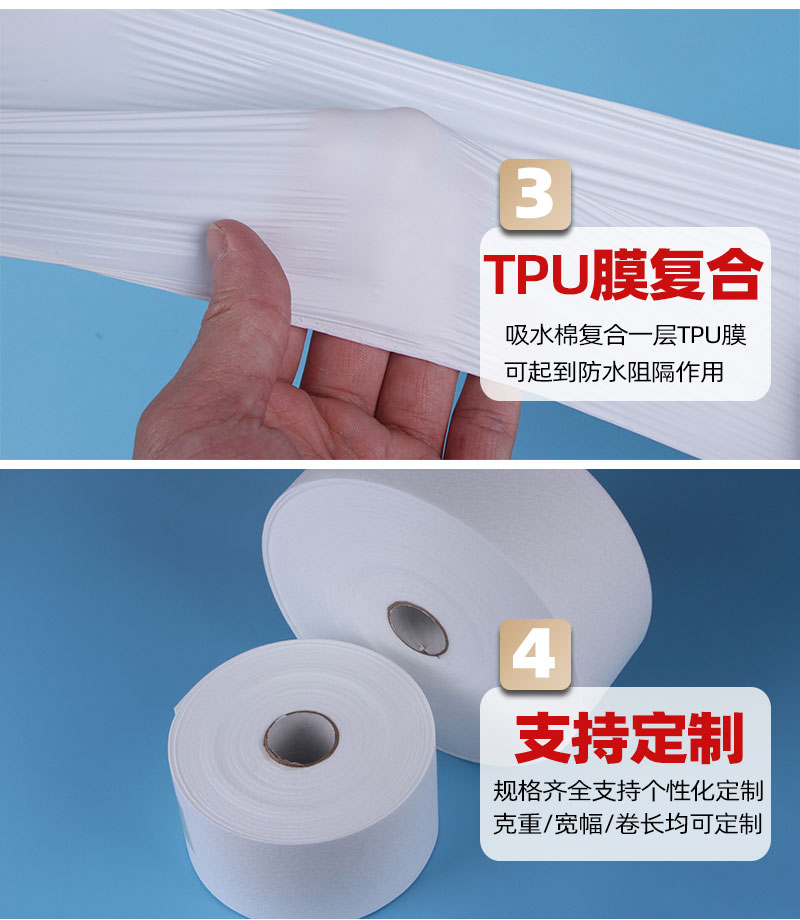 3

TPU膜复合

吸水棉复合一层TPU膜
可起到防水阻隔作用

4

支持定制

规格齐全支持个性化定制
克重/宽幅/卷长均可定制